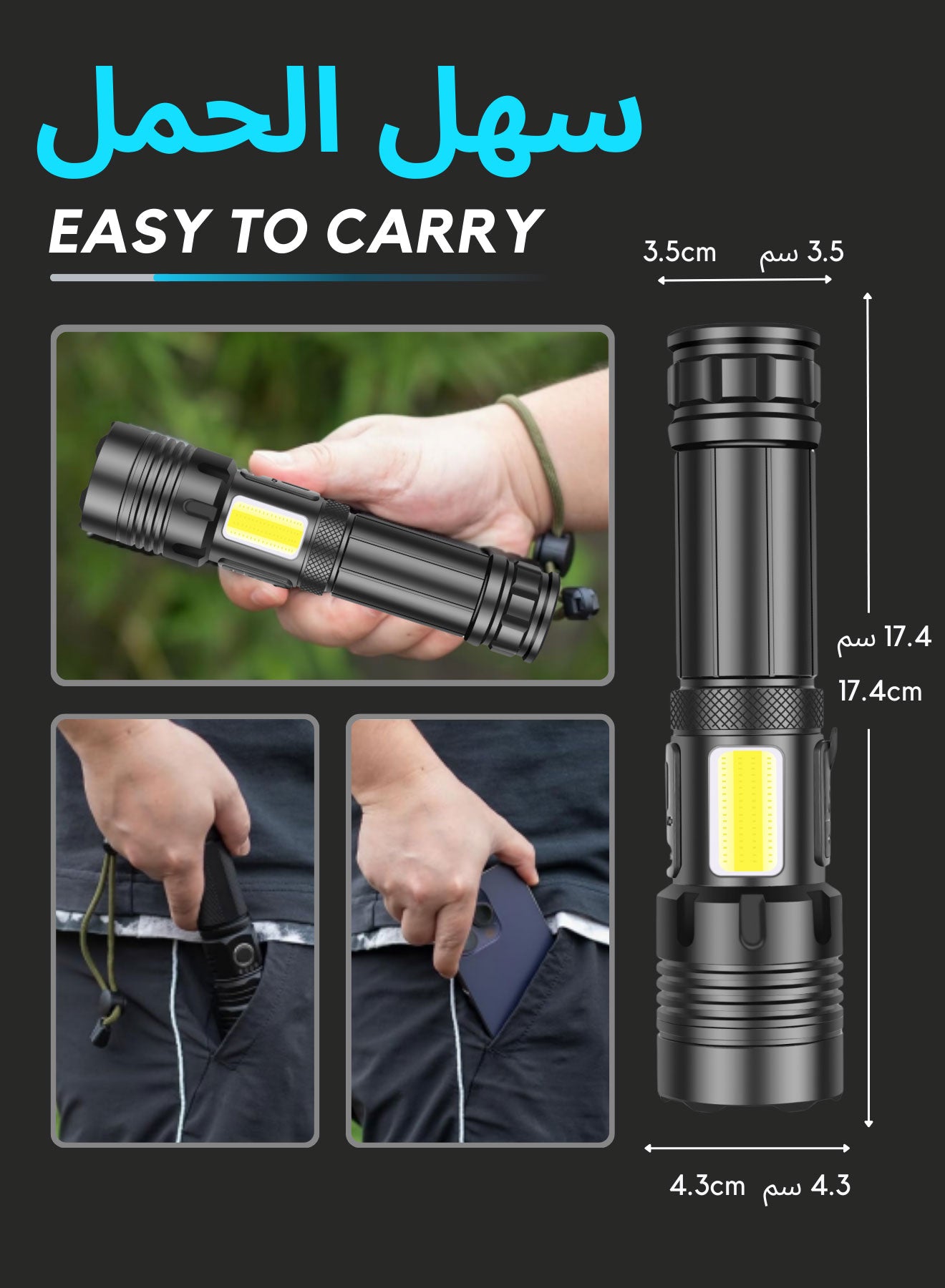 سهل الحمل

EASY TO CARRY

3.5cm 3.5 سم

17.4 سم

17.4cm

4.3cm 4.3 سم